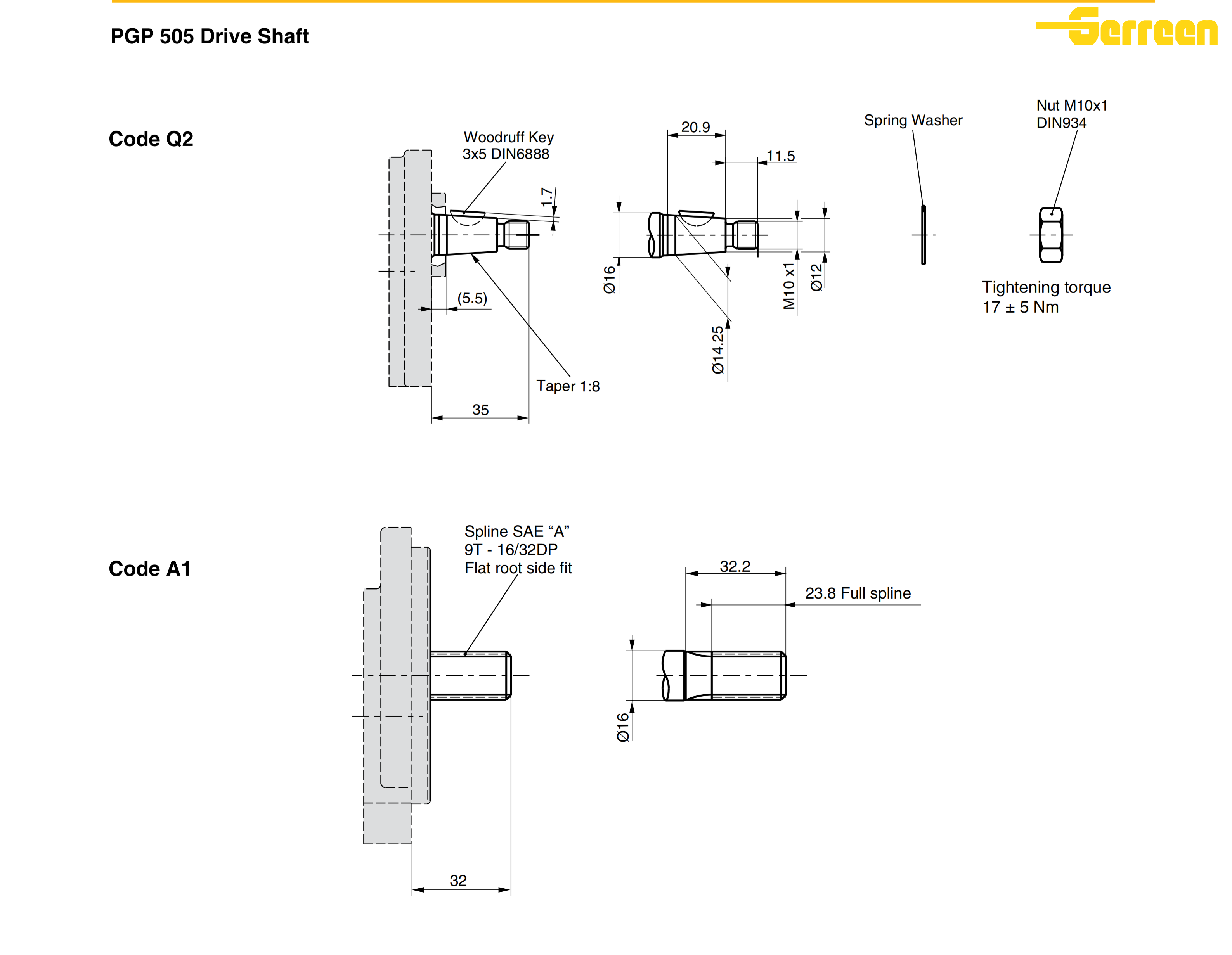 PGP 505 Drive Shaft

Serreen

Code Q2

Woodruff Key
3x5 DIN6888

1.7

(5.5)

Taper 1:8

35

20.9

11.5

Ø16

Ø14.25

M10 x1

Ø12

Spring Washer

Nut M10x1
DIN934

Tightening torque
17 ± 5 Nm

Code A1

Spline SAE “A”
9T - 16/32DP
Flat root side fit

32

32.2

23.8 Full spline

Ø16