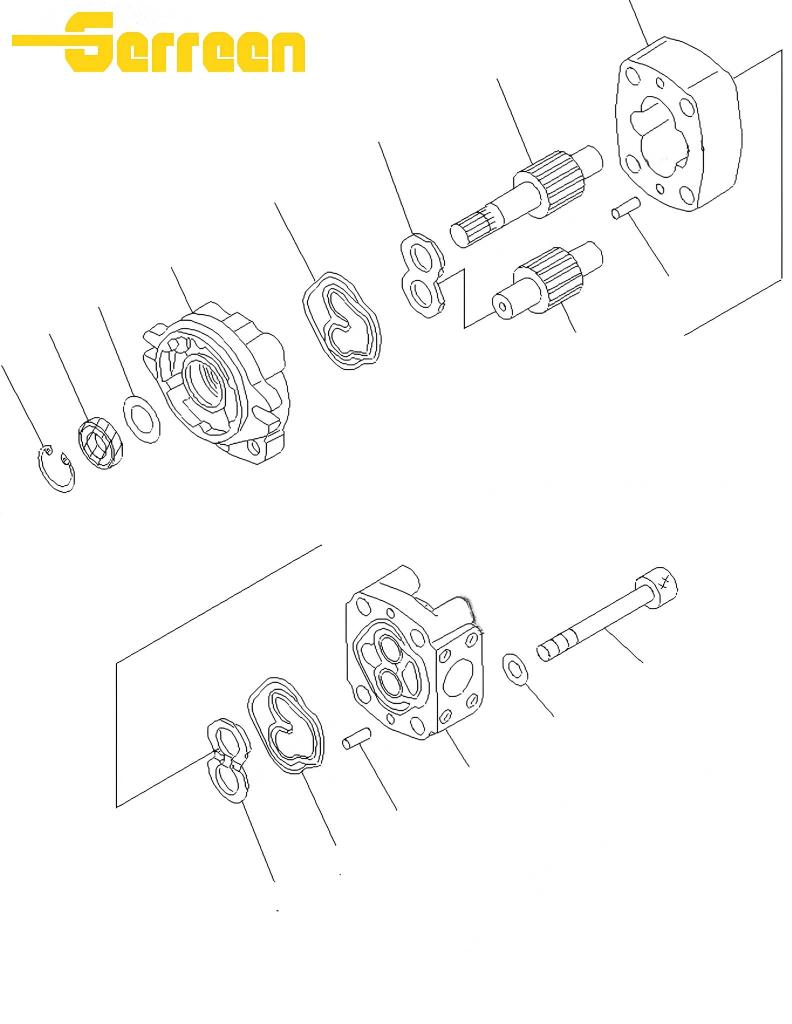 Serreen